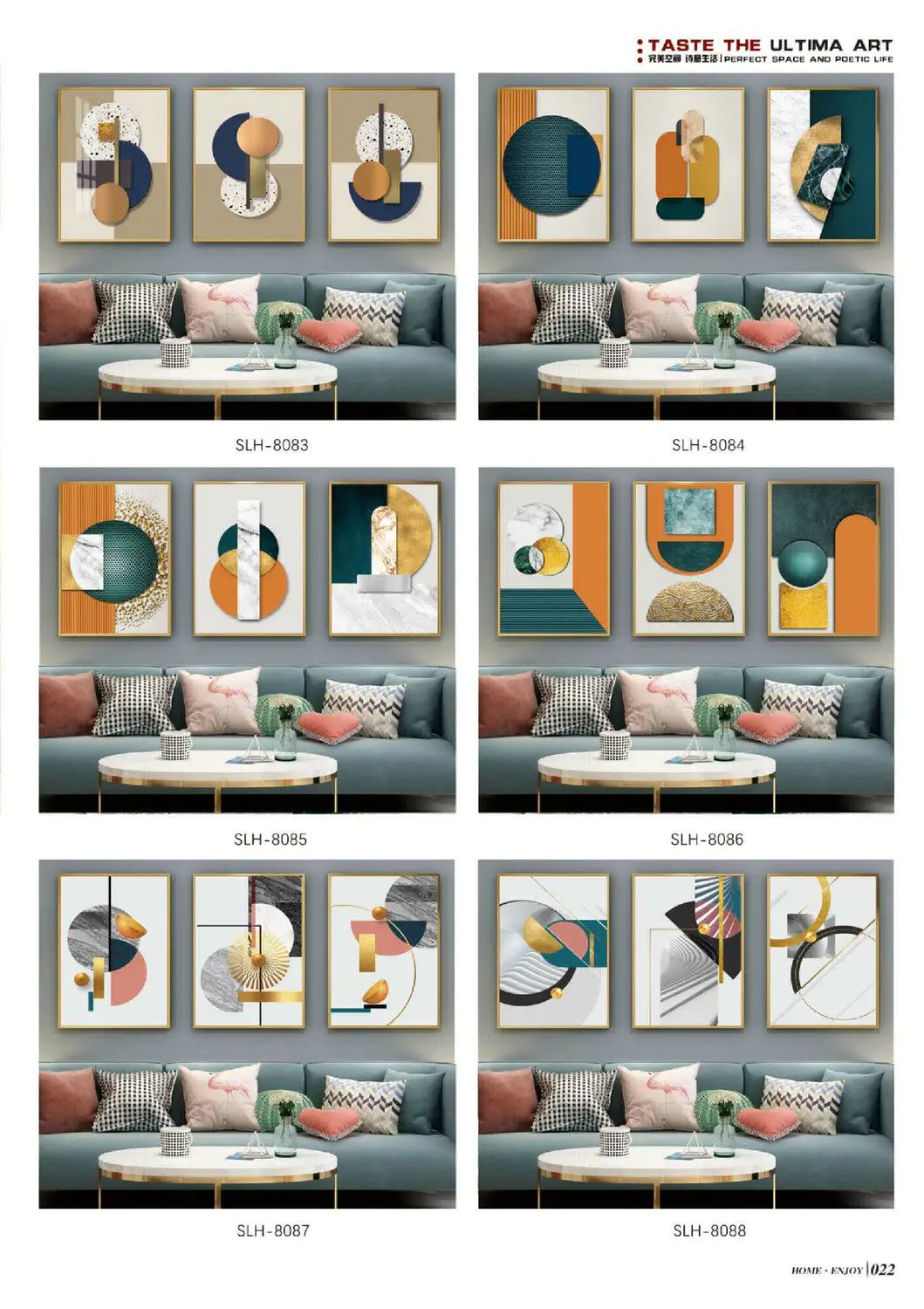 TASTE THE ULTIMA ART
完美空间 诗意生活 | PERFECT SPACE AND POETIC LIFE

SLH-8083

SLH-8084

SLH-8085

SLH-8086

SLH-8087

SLH-8088

HOME · ENJOY | 022