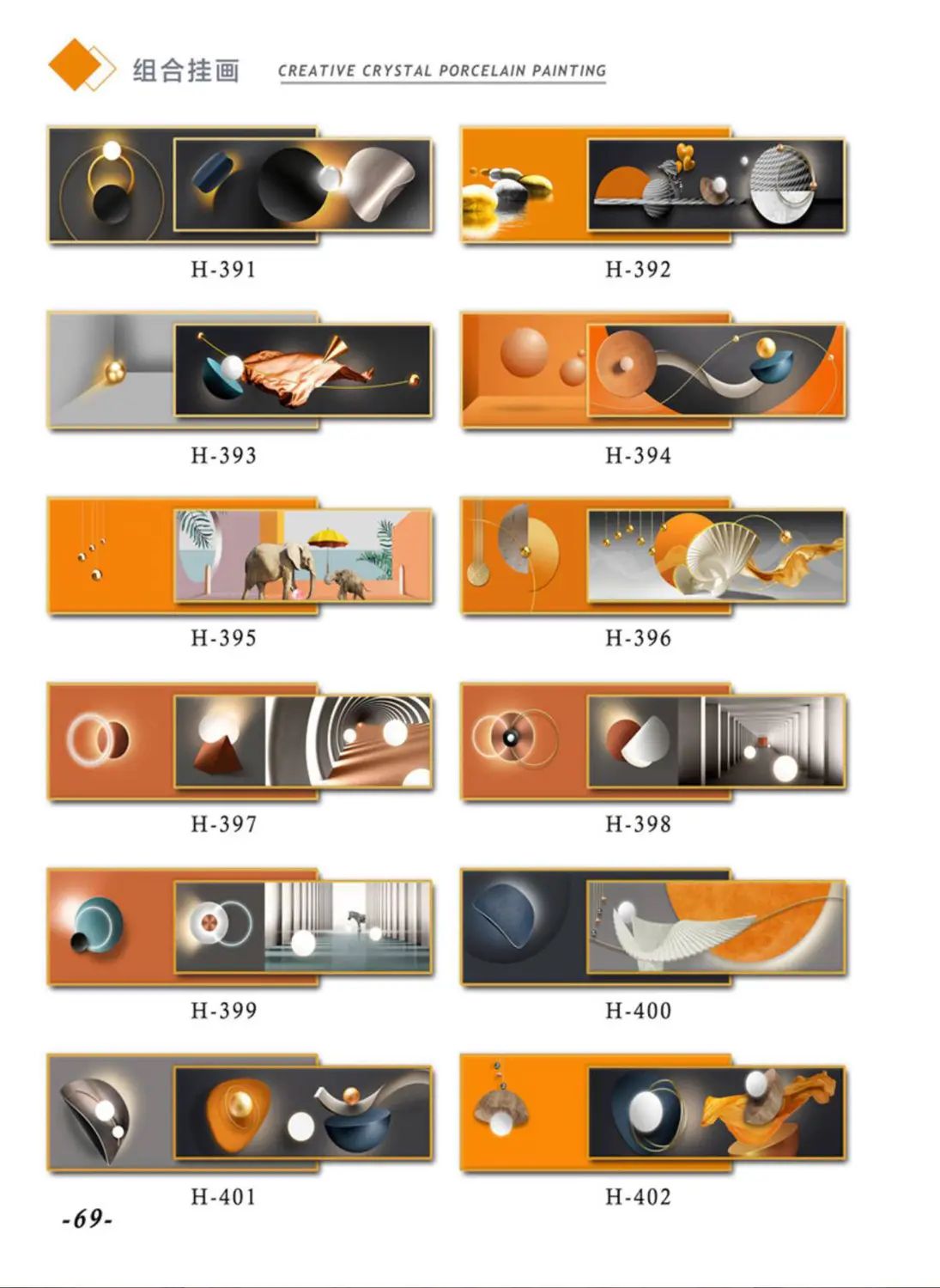 组合挂画 CREATIVE CRYSTAL PORCELAIN PAINTING

H-391

H-392

H-393

H-394

H-395

H-396

H-397

H-398

H-399

H-400

H-401

H-402

-69-